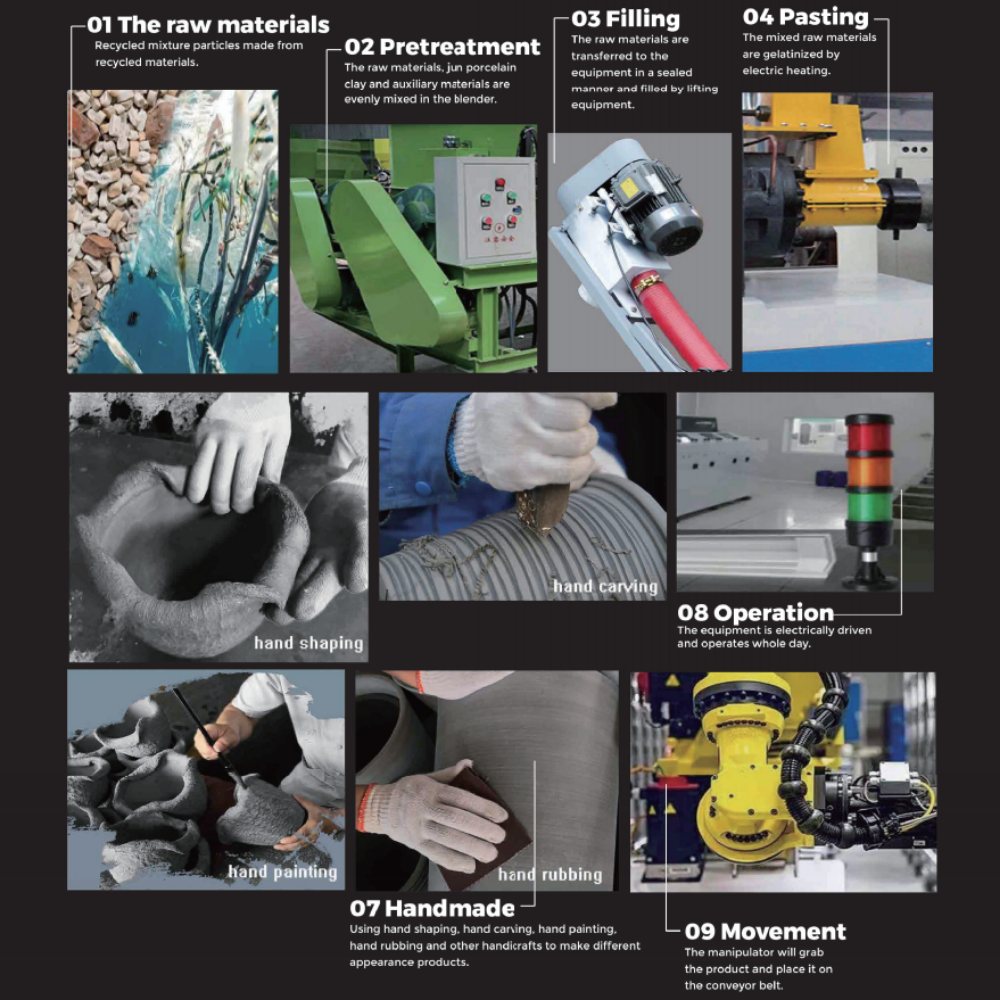 01 The raw materials
Recycled mixture particles made from recycled materials.

02 Pretreatment
The raw materials, jun porcelain clay and auxiliary materials are evenly mixed in the blender.

03 Filling
The raw materials are transferred to the equipment in a sealed manner and filled by lifting equipment.

04 Pasting
The mixed raw materials are gelatinized by electric heating.

hand shaping

hand carving

08 Operation
The equipment is electrically driven and operates whole day.

hand painting

hand rubbing

07 Handmade
Using hand shaping, hand carving, hand painting, hand rubbing and other handicrafts to make different appearance products.

09 Movement
The manipulator will grab the product and place it on the conveyor belt.